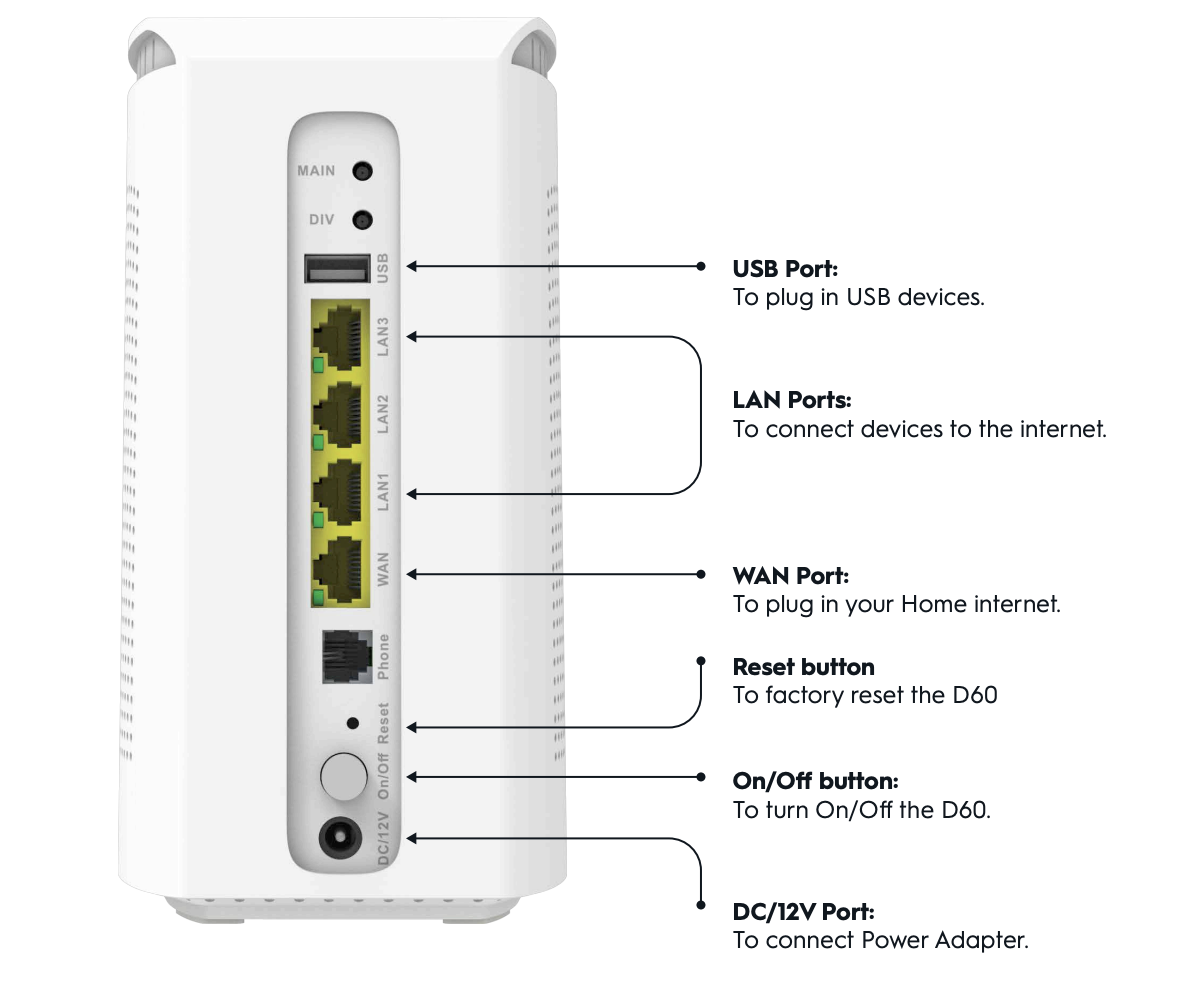 MAIN
DIV
USB
LAN3
LAN2
LAN1
WAN
Phone
Reset
On/Off
DC/12V

**USB Port:**
To plug in USB devices.

**LAN Ports:**
To connect devices to the internet.

**WAN Port:**
To plug in your Home internet.

**Reset button**
To factory reset the D60

**On/Off button:**
To turn On/Off the D60.

**DC/12V Port:**
To connect Power Adapter.